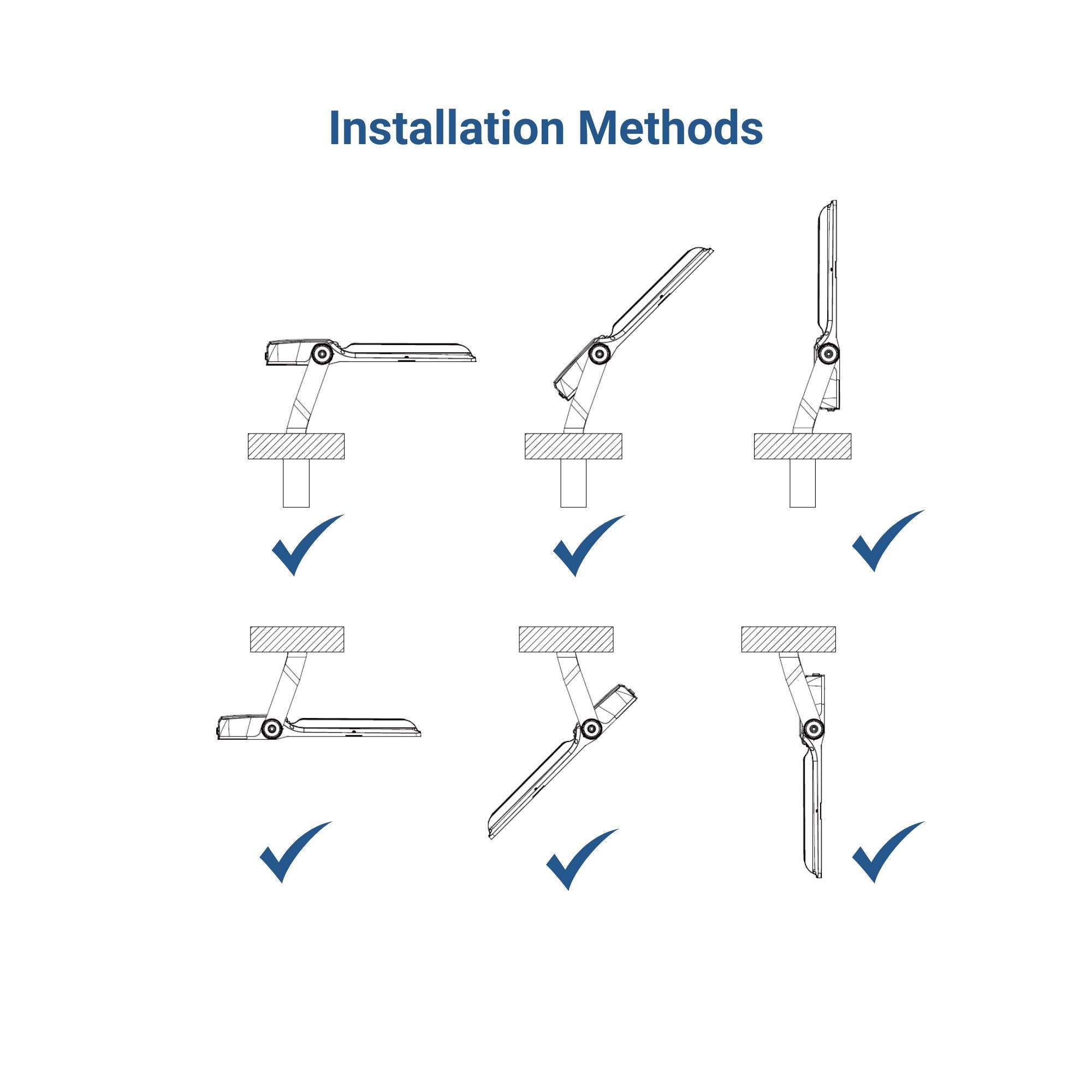 Installation Methods